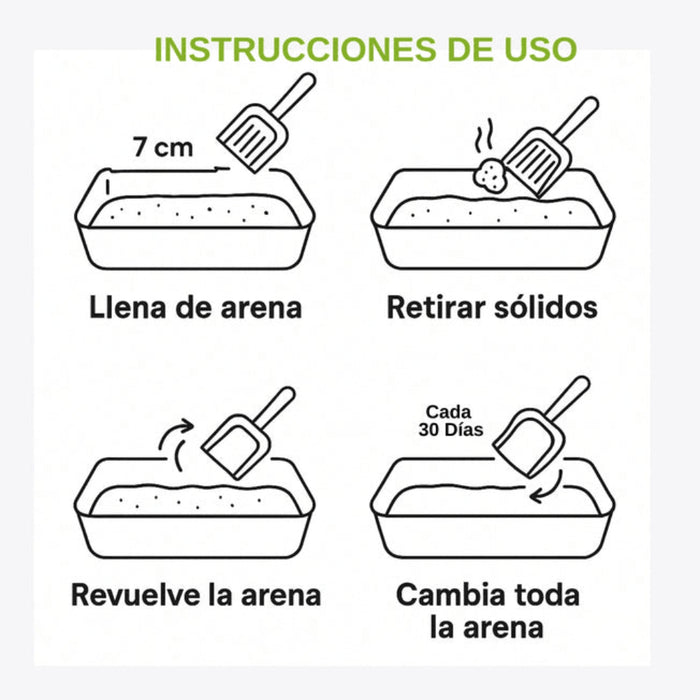 INSTRUCCIONES DE USO

7 cm

Llena de arena

Retirar sólidos

Revuelve la arena

Cada 30 Días

Cambia toda la arena